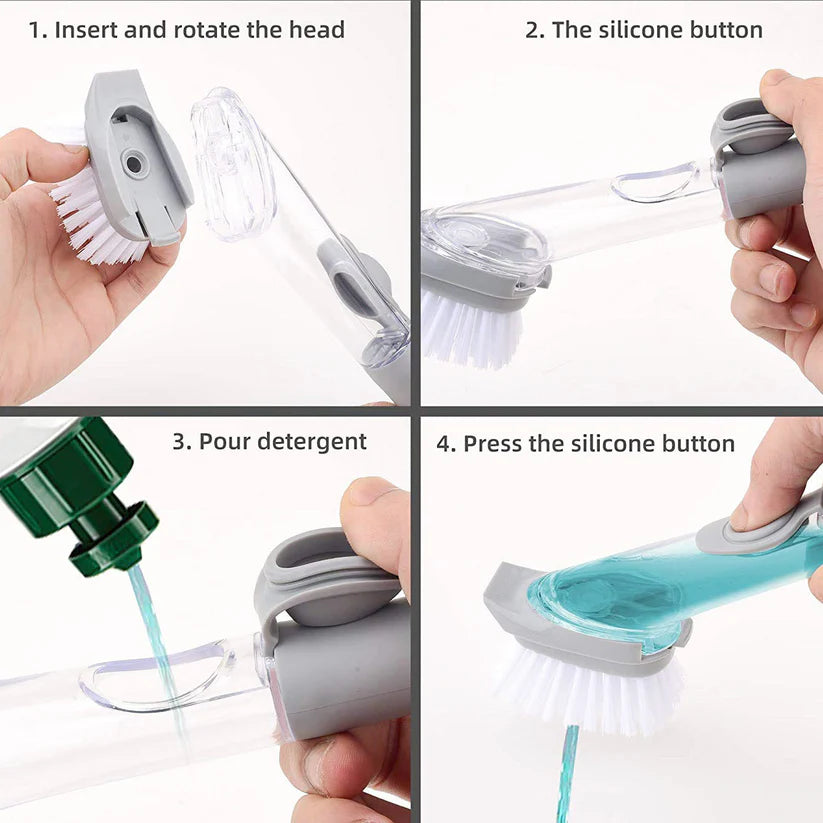 1. Insert and rotate the head

2. The silicone button

3. Pour detergent

4. Press the silicone button