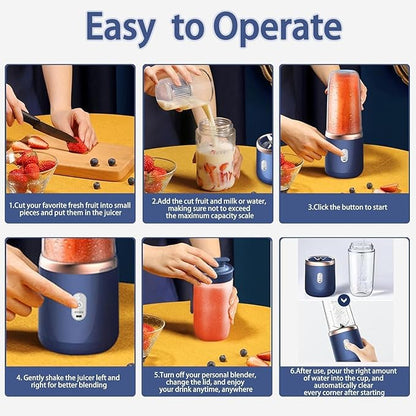 Easy to Operate

1.Cut your favorite fresh fruit into small pieces and put them in the juicer

2.Add the cut fruit and milk or water, making sure not to exceed the maximum capacity scale

3.Click the button to start

4. Gently shake the juicer left and right for better blending

5.Turn off your personal blender, change the lid, and enjoy your drink anytime, anywhere

6.After use, pour the right amount of water into the cup, and automatically clear every corner after starting