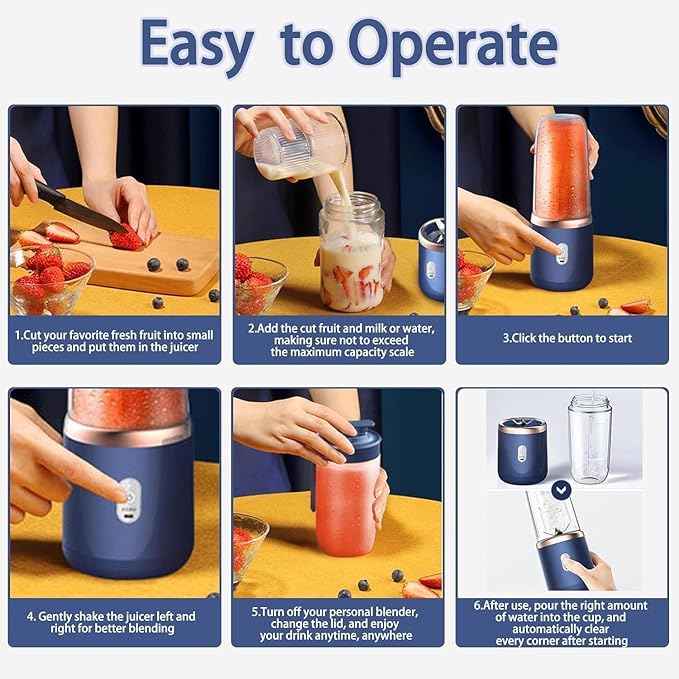 Easy to Operate

1.Cut your favorite fresh fruit into small pieces and put them in the juicer

2.Add the cut fruit and milk or water, making sure not to exceed the maximum capacity scale

3.Click the button to start

4. Gently shake the juicer left and right for better blending

5.Turn off your personal blender, change the lid, and enjoy your drink anytime, anywhere

6.After use, pour the right amount of water into the cup, and automatically clear every corner after starting