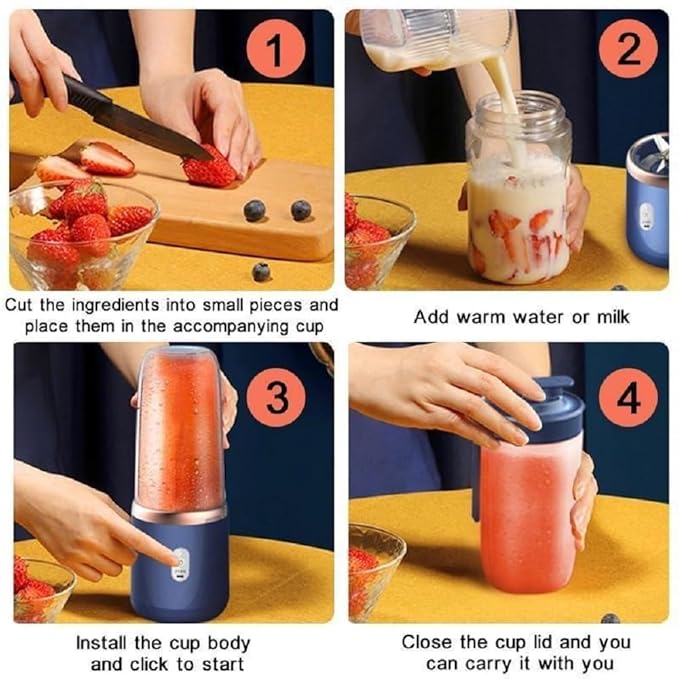 1

Cut the ingredients into small pieces and place them in the accompanying cup

2

Add warm water or milk

3

Install the cup body and click to start

4

Close the cup lid and you can carry it with you