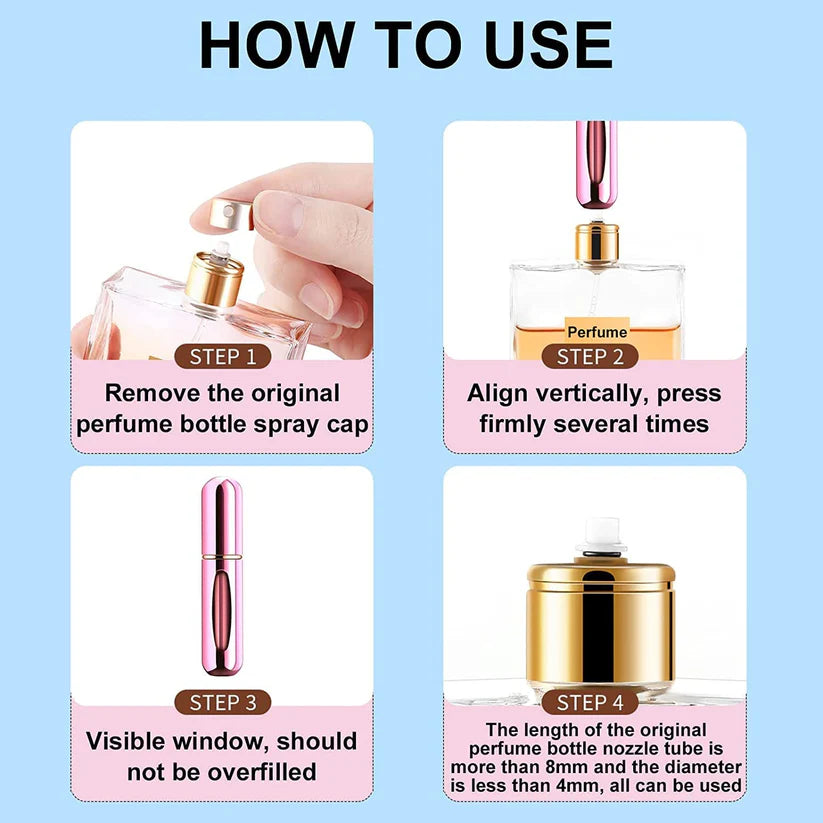 HOW TO USE

STEP 1

Remove the original perfume bottle spray cap

Perfume

STEP 2

Align vertically, press firmly several times

STEP 3

Visible window, should not be overfilled

STEP 4

The length of the original perfume bottle nozzle tube is more than 8mm and the diameter is less than 4mm, all can be used